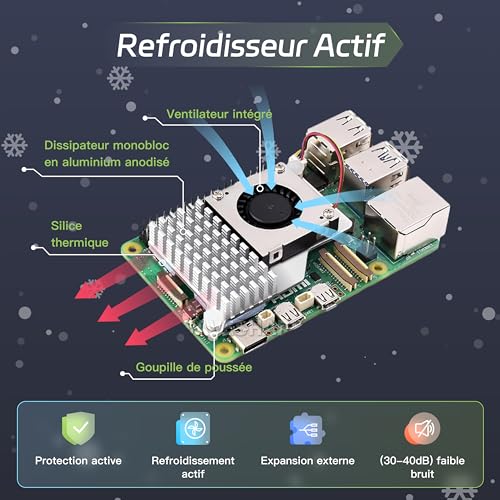 Refroidisseur Actif

Ventilateur intégré

Dissipateur monobloc en aluminium anodisé

Silice thermique

Goupille de poussée

Protection active

Refroidissement actif

Expansion externe

(30-40dB) faible bruit